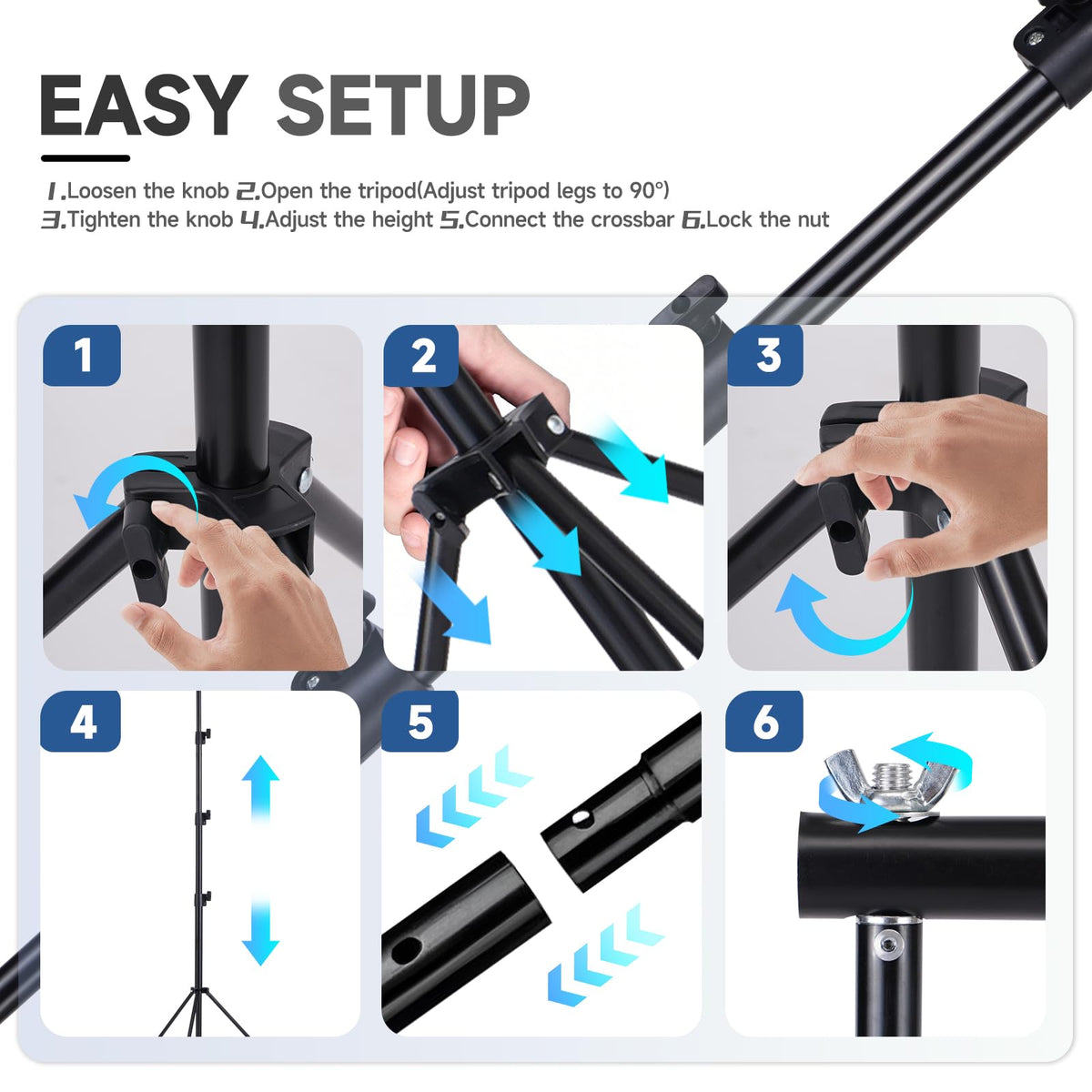 EASY SETUP

1.Loosen the knob 2.Open the tripod(Adjust tripod legs to 90°)
3.Tighten the knob 4.Adjust the height 5.Connect the crossbar 6.Lock the nut

1

2

3

4

5

6