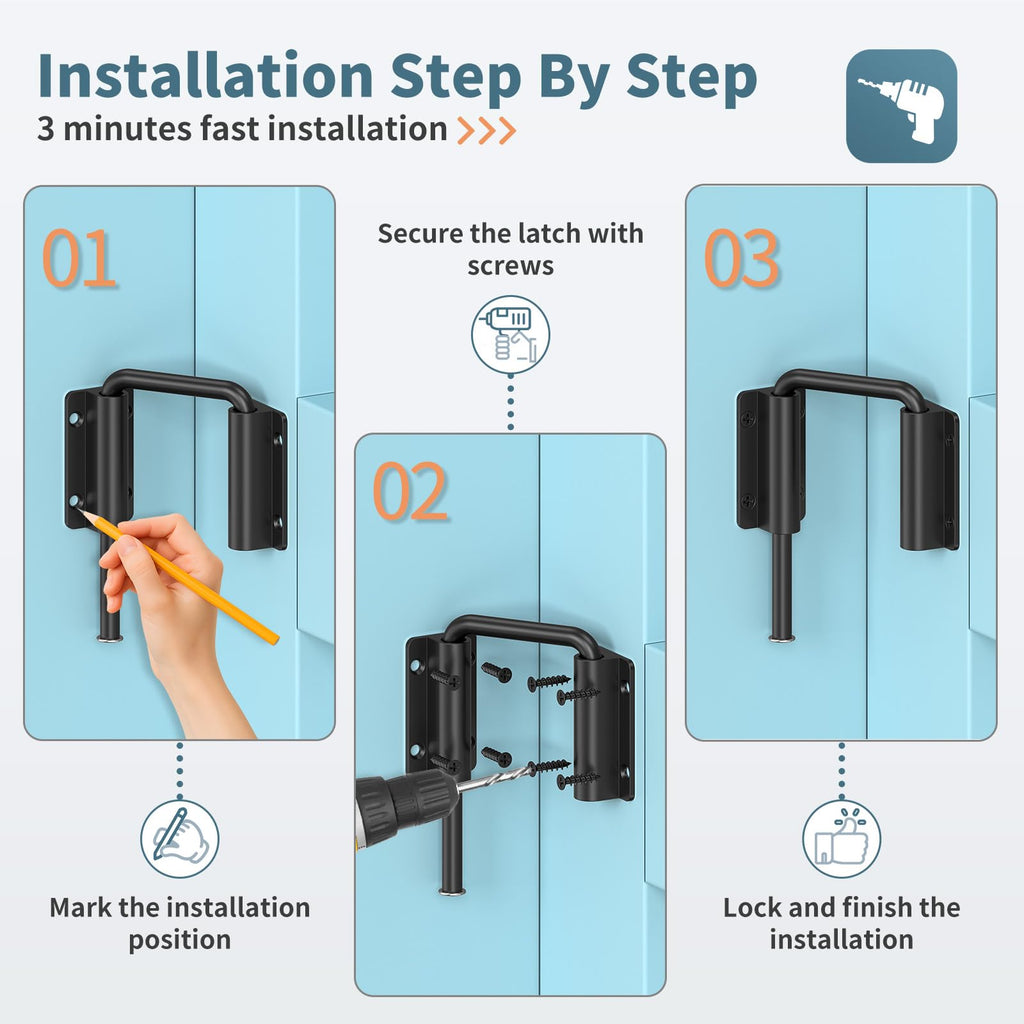 Installation Step By Step
3 minutes fast installation >>>

01

Mark the installation position

Secure the latch with screws

02

03

Lock and finish the installation