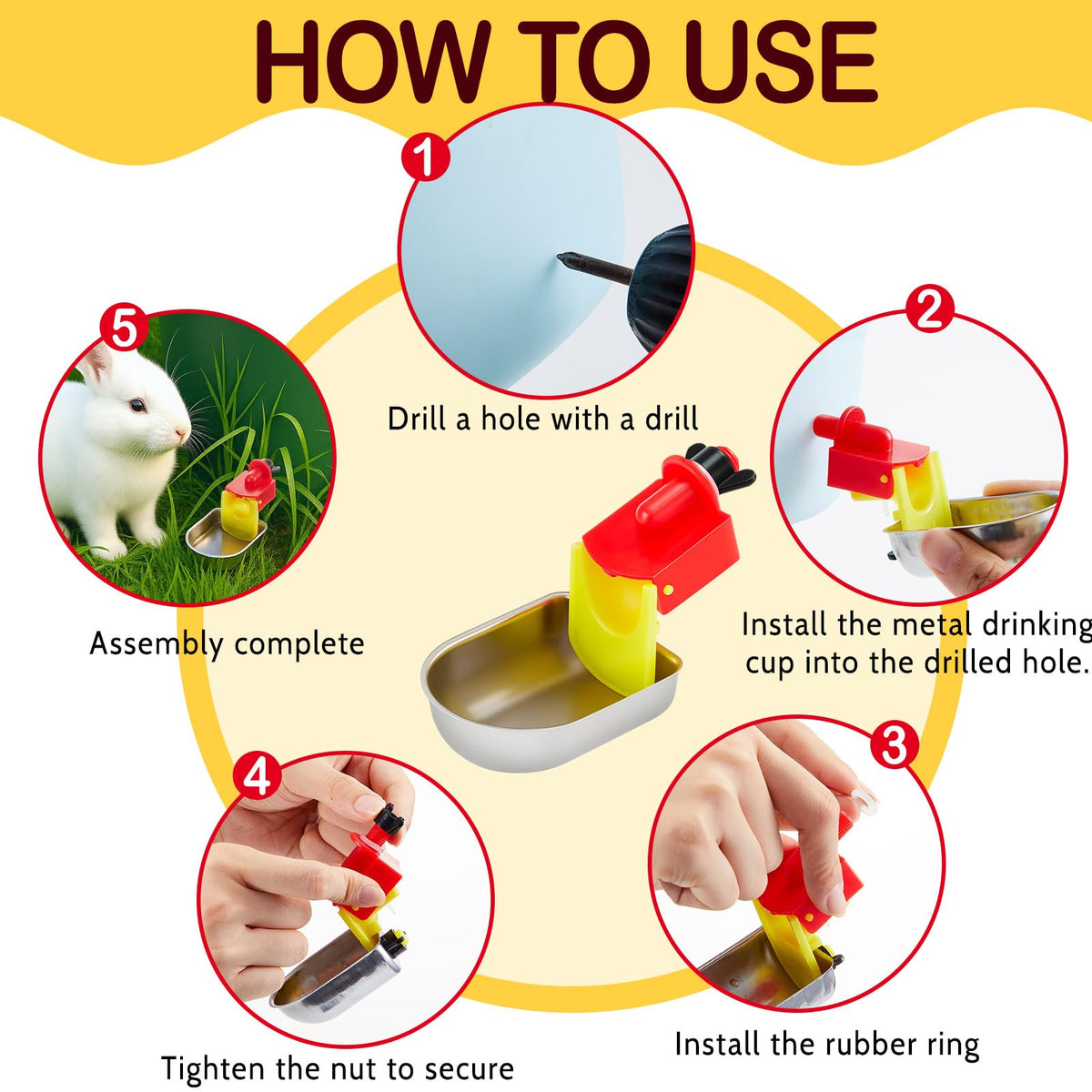 HOW TO USE

1

Drill a hole with a drill

2

Install the metal drinking cup into the drilled hole.

3

Install the rubber ring

4

Tighten the nut to secure

5

Assembly complete