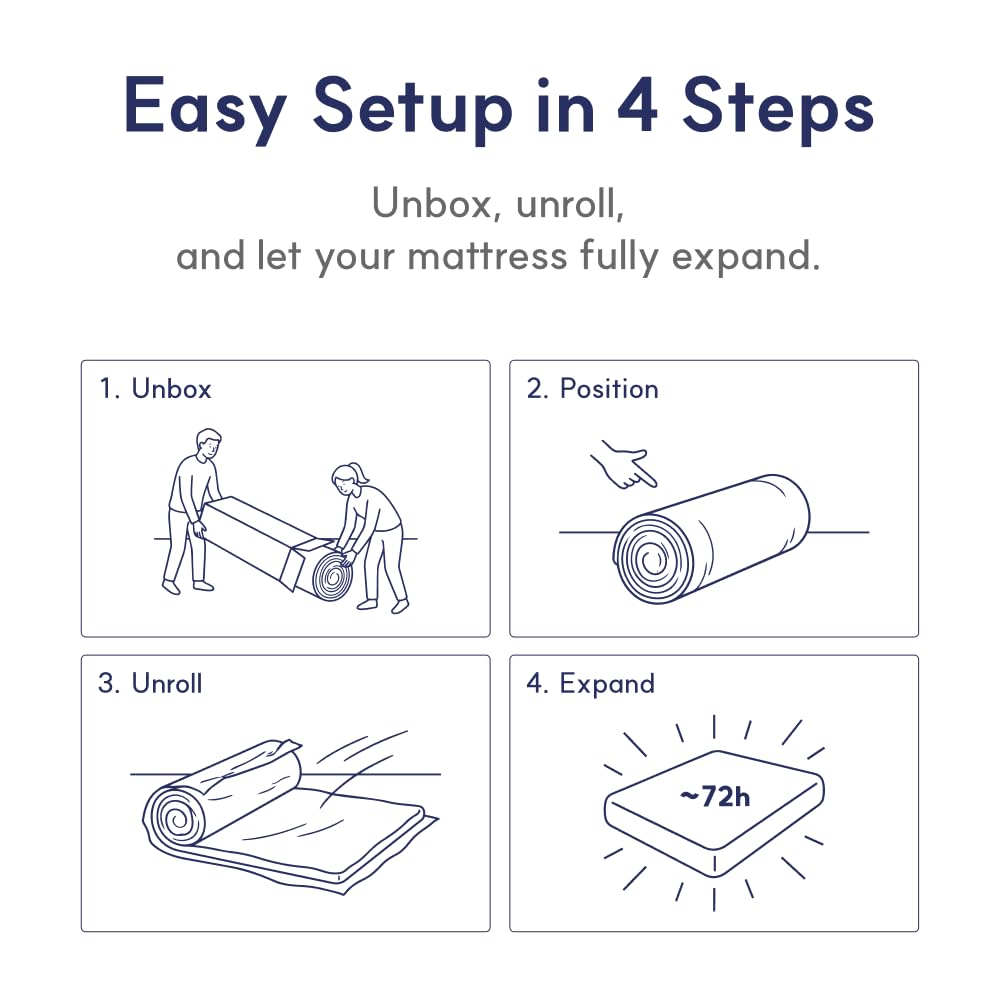 Easy Setup in 4 Steps

Unbox, unroll, and let your mattress fully expand.

1. Unbox

2. Position

3. Unroll

4. Expand

~72h